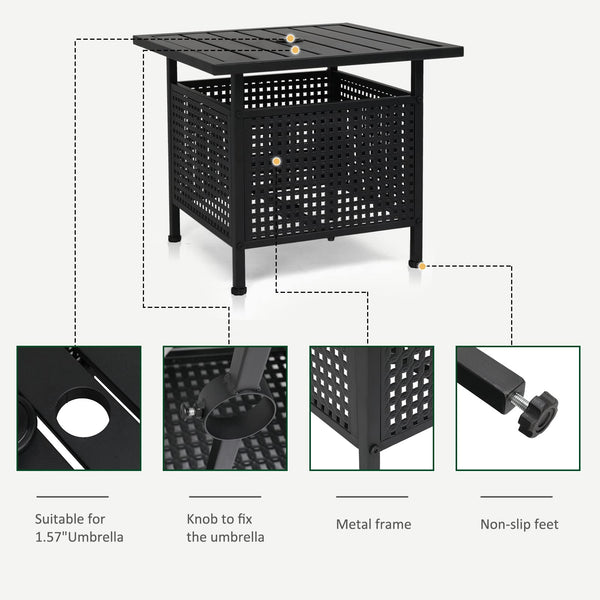 Suitable for 1.57"Umbrella

Knob to fix the umbrella

Metal frame

Non-slip feet